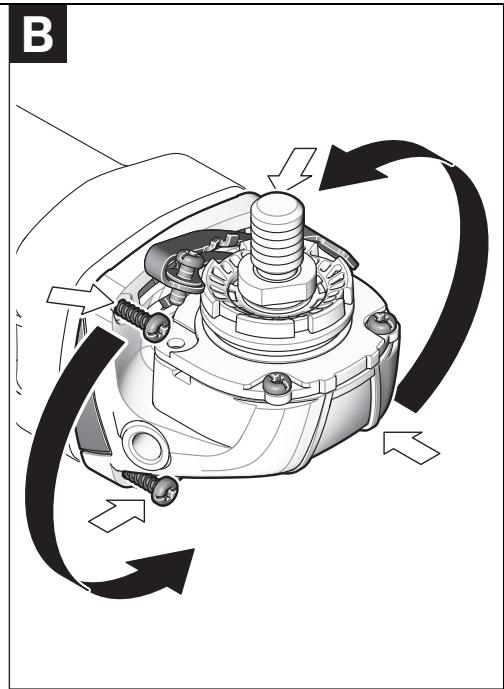 B