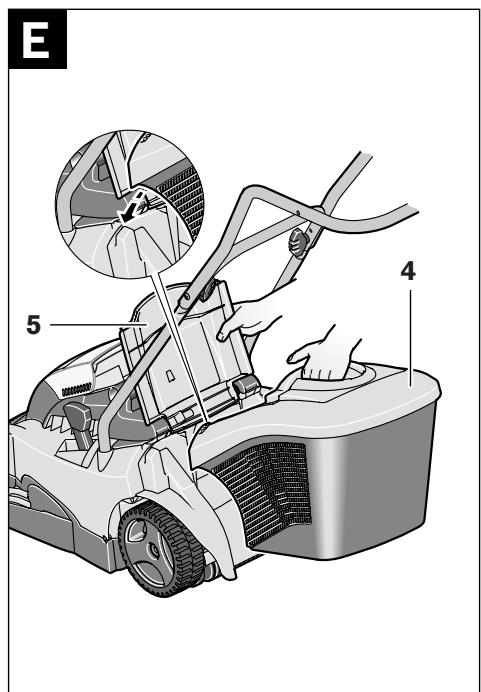 E

4

5