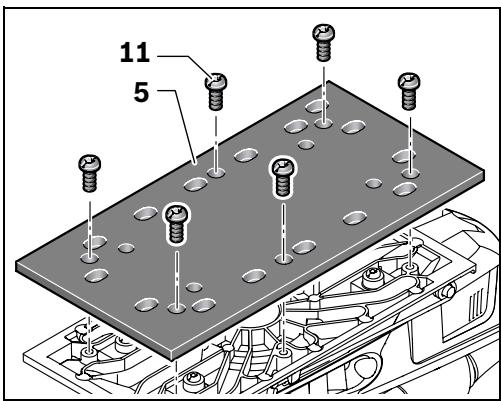 11
5