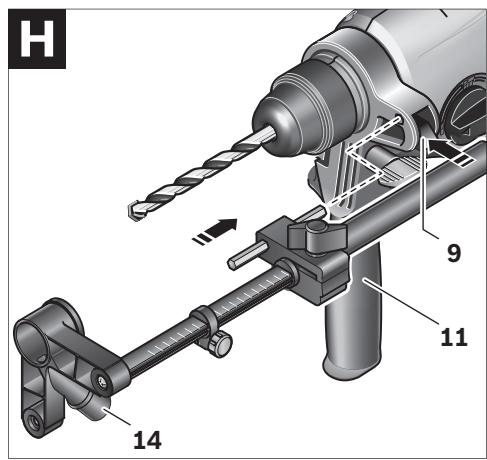 H

9

11

14