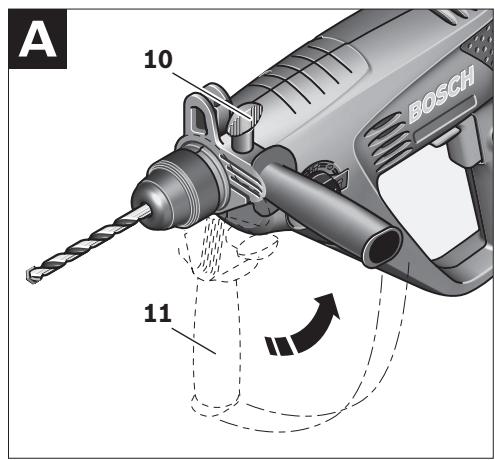 A

10

BOSCH

11