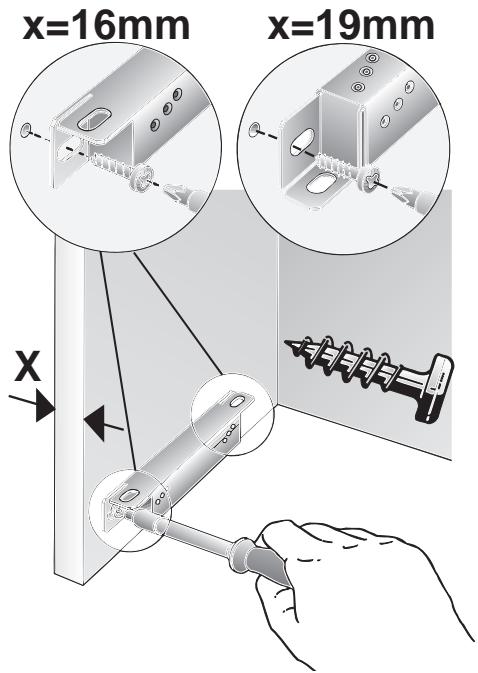 x=16mm

x=19mm

X