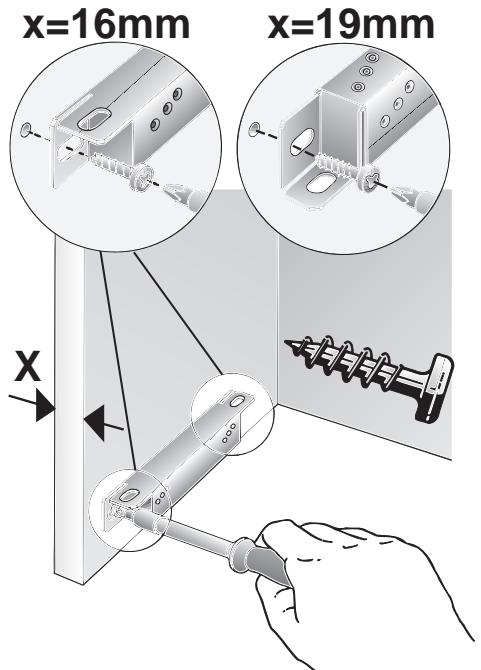 x=16mm x=19mm

X