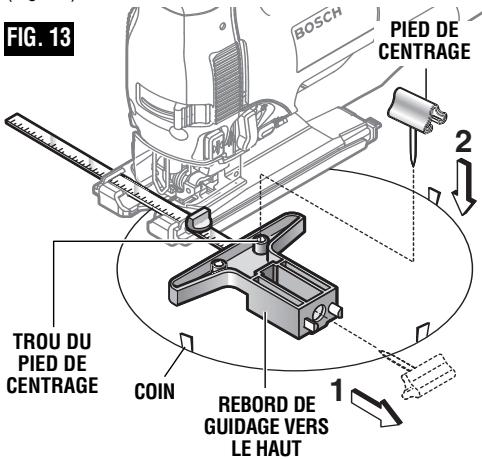 FIG. 13

BOSCH

PIED DE CENTRAGE

2

TROU DU PIED DE CENTRAGE

COIN

REBORD DE GUIDAGE VERS LE HAUT

1