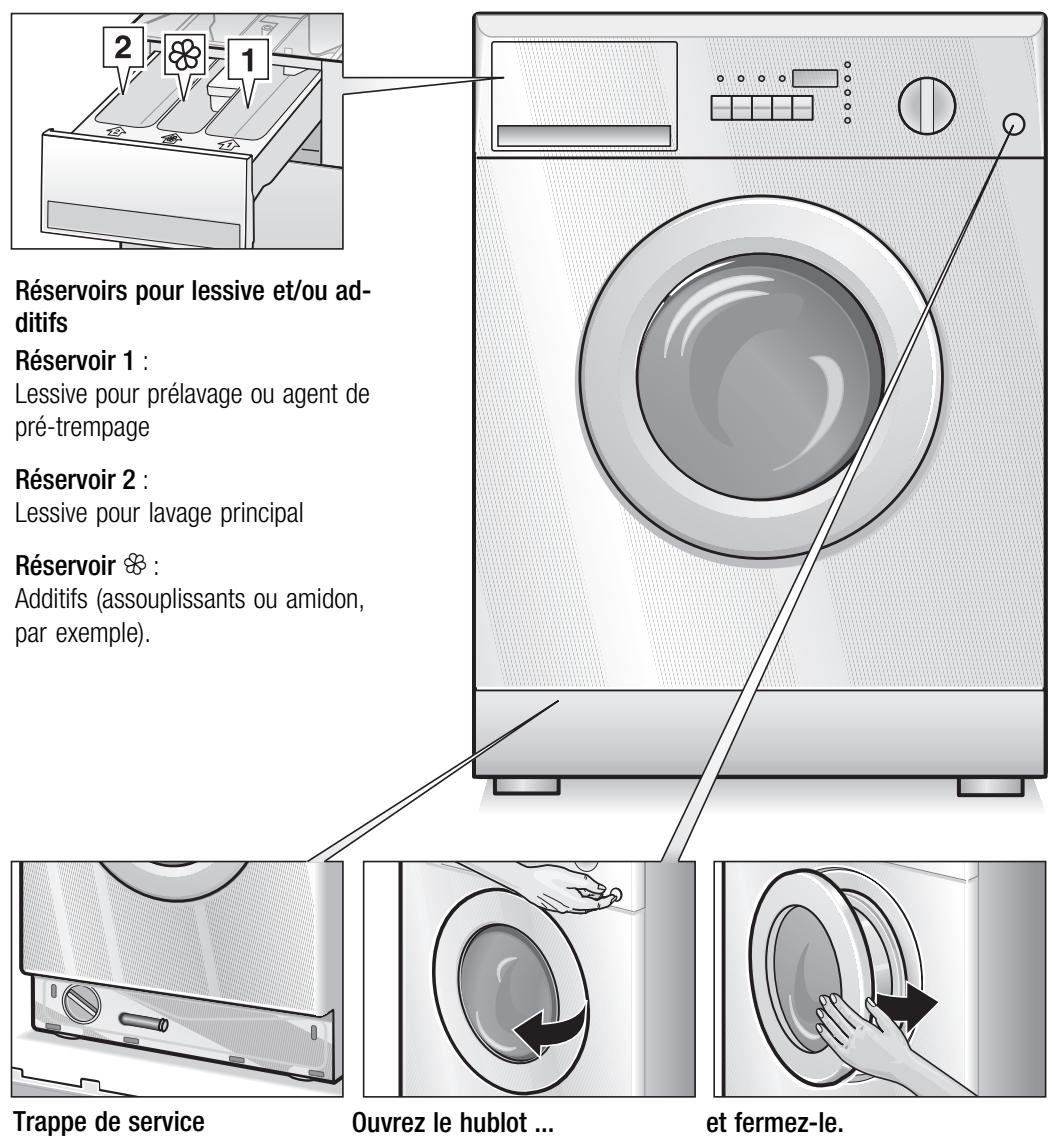 2 ❀ 1

Réservoirs pour lessive et/ou additifs

Réservoir 1 :
Lessive pour prélavage ou agent de pré-trempage

Réservoir 2 :
Lessive pour lavage principal

Réservoir ❀ :
Additifs (assouplissants ou amidon, par exemple).

Trappe de service

Ouvrez le hublot ...

et fermez-le.