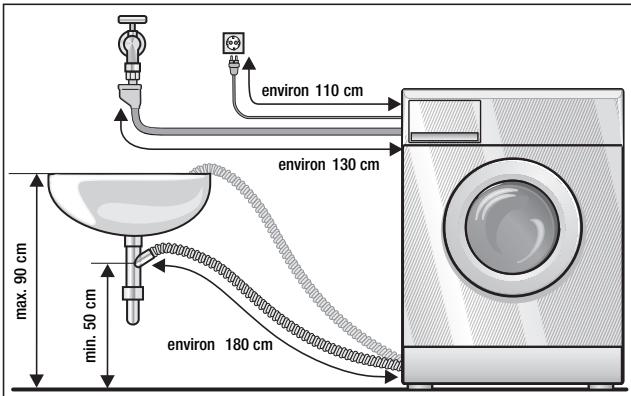 environ 110 cm

environ 130 cm

max. 90 cm

min. 50 cm

environ 180 cm