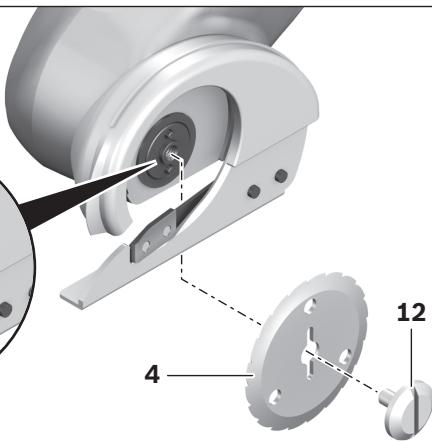 12

4