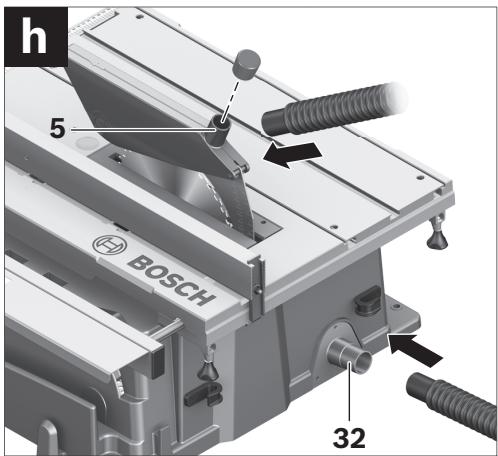 h

5

BOSCH

32