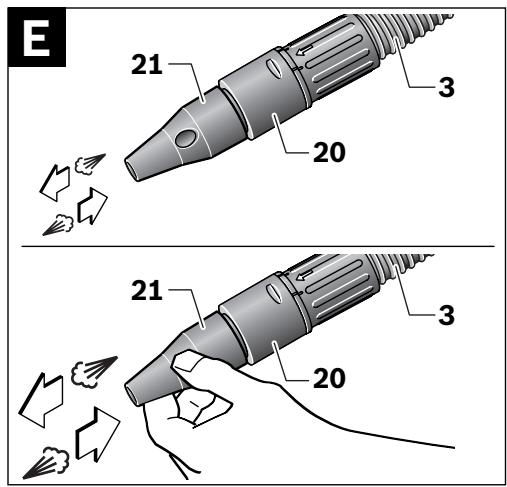 E

21

3

20

21

3

20