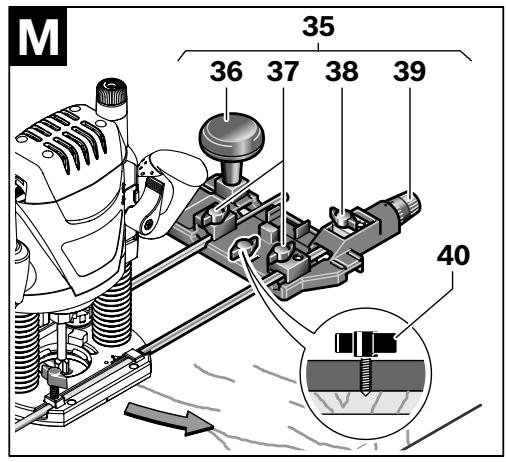 M
35
36
37
38
39
40