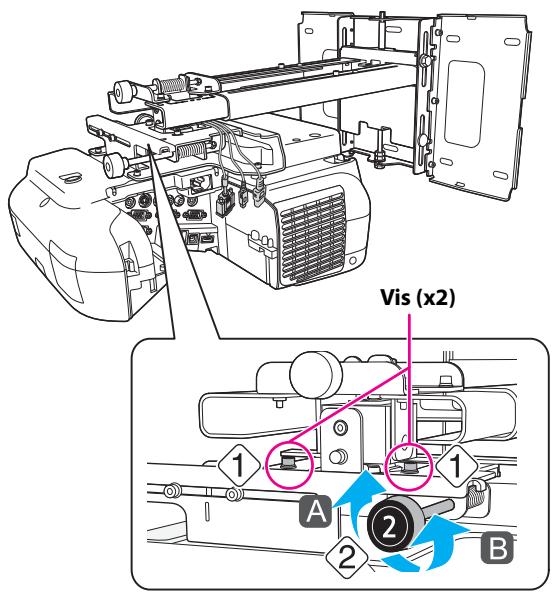 Vis (x2)

1

1

A

2

2

B