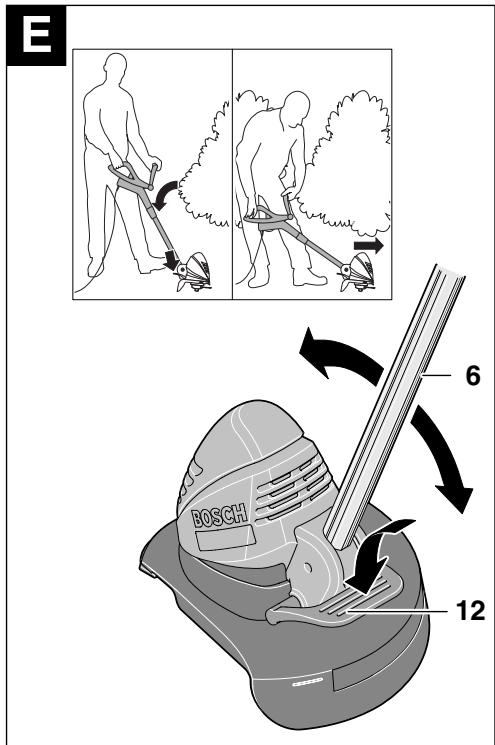 E

6

BOSCH

12