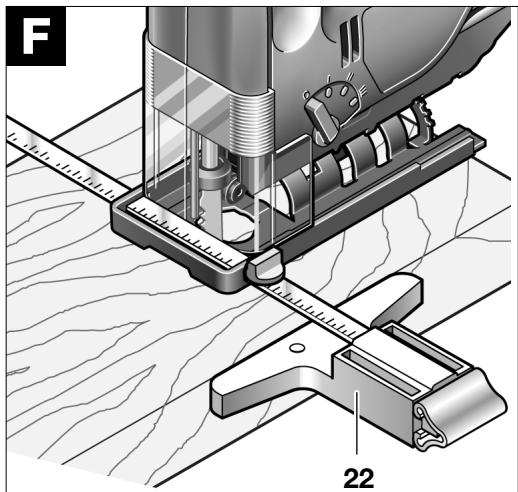 F

22