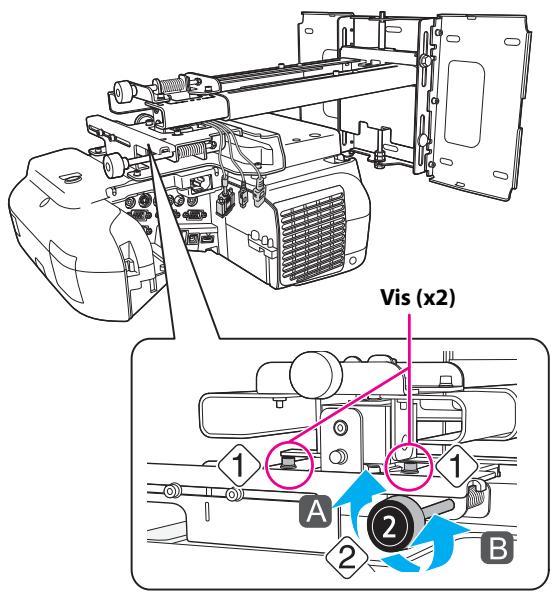 Vis (x2)

1

1

A

2

2

B