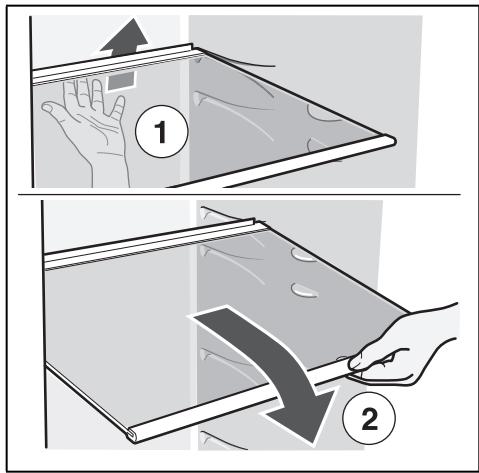 1

2