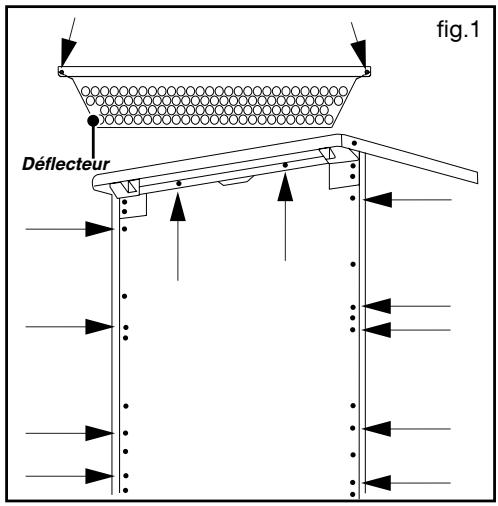 fig.1

Déflecteur