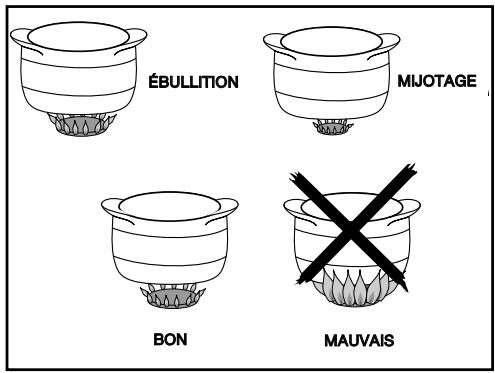 ÉBULLITION

MIJOTAGE

BON

MAUVAIS