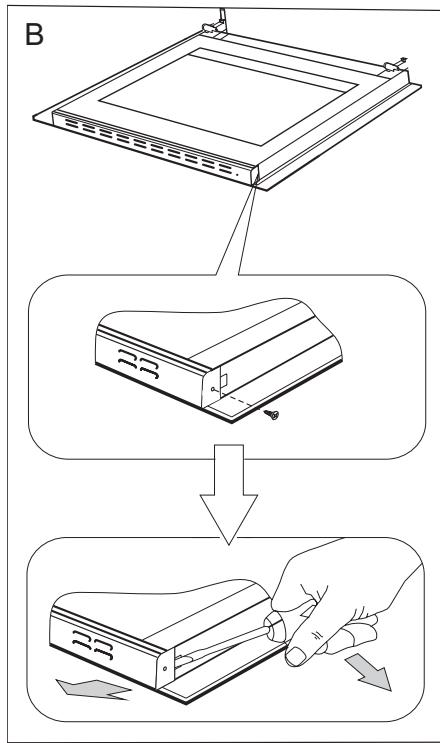 B