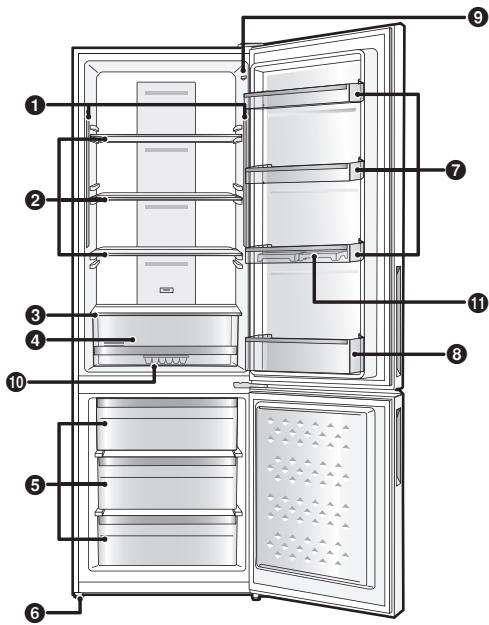 9
1
7
2
11
3
4
8
10
5
6