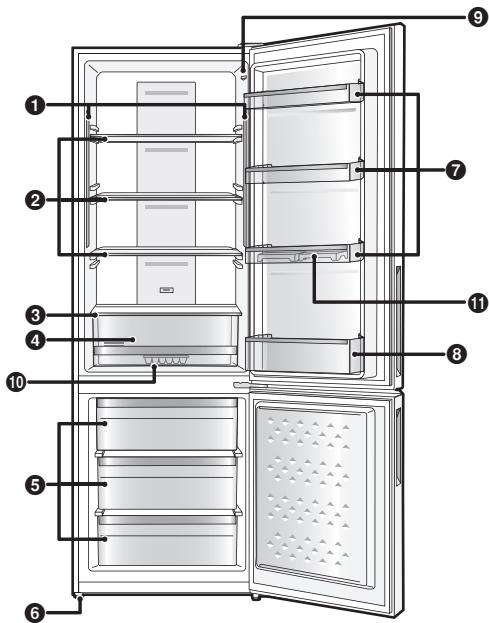 9
1
7
2
11
3
4
8
10
5
6