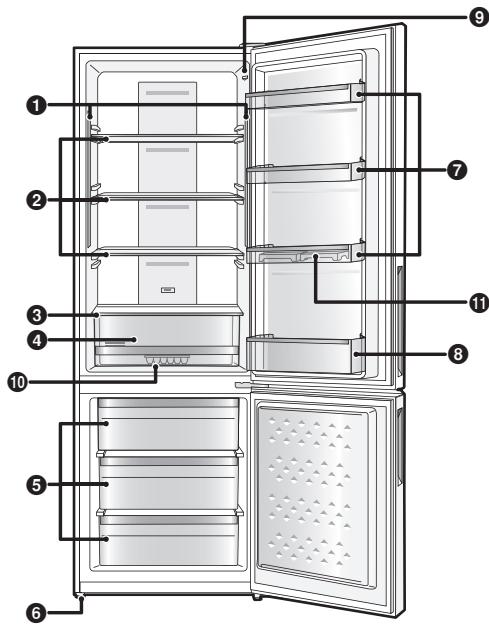 9
1
7
2
11
3
4
8
10
5
6