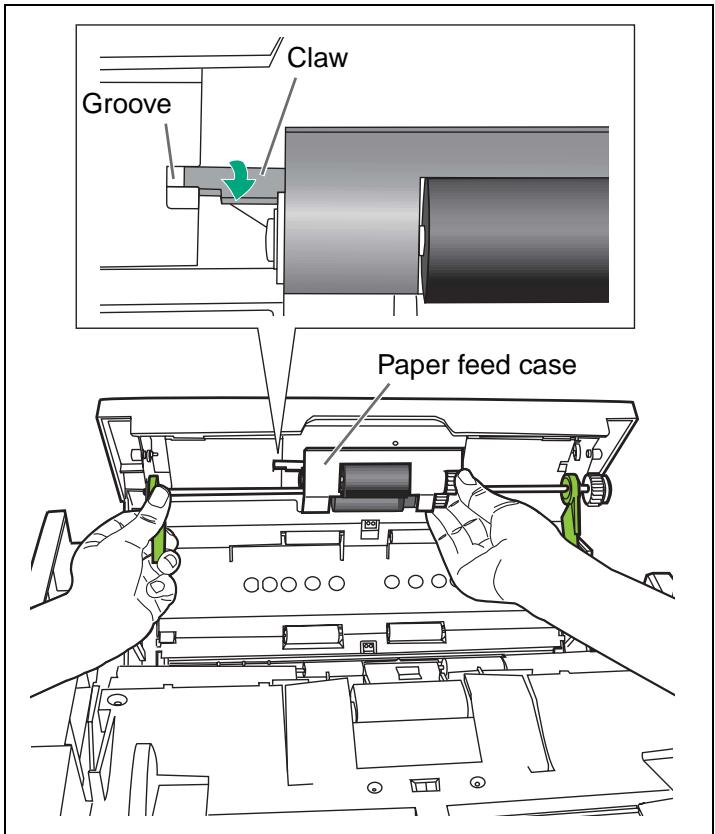 Claw

Groove

Paper feed case