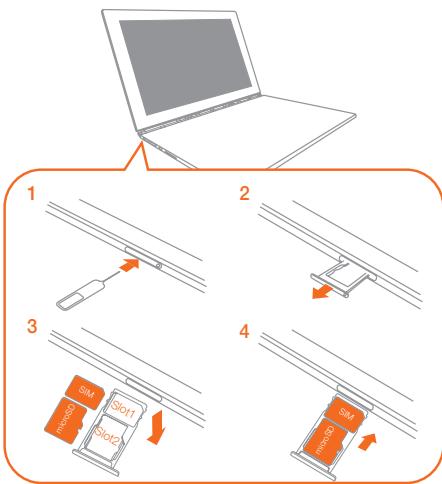 1

2

3

SIM

microSD

Slot1

Slot2

4

SIM

microSD