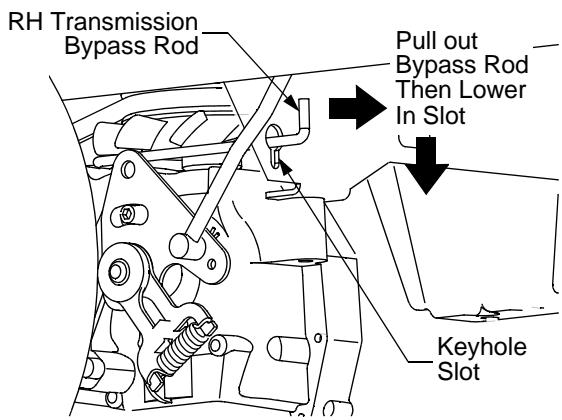 RH Transmission Bypass Rod

Pull out Bypass Rod Then Lower In Slot

Keyhole Slot