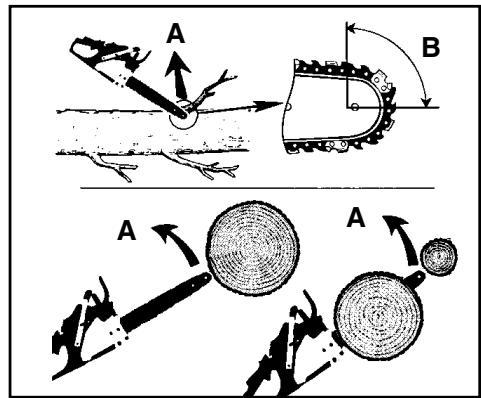 A

B

A

A