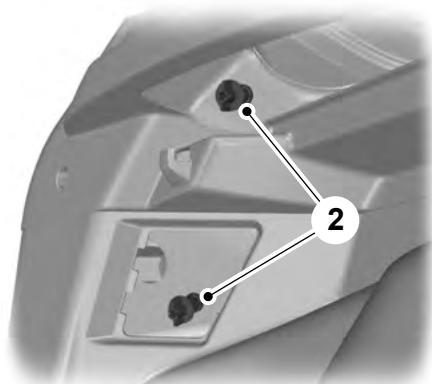 2