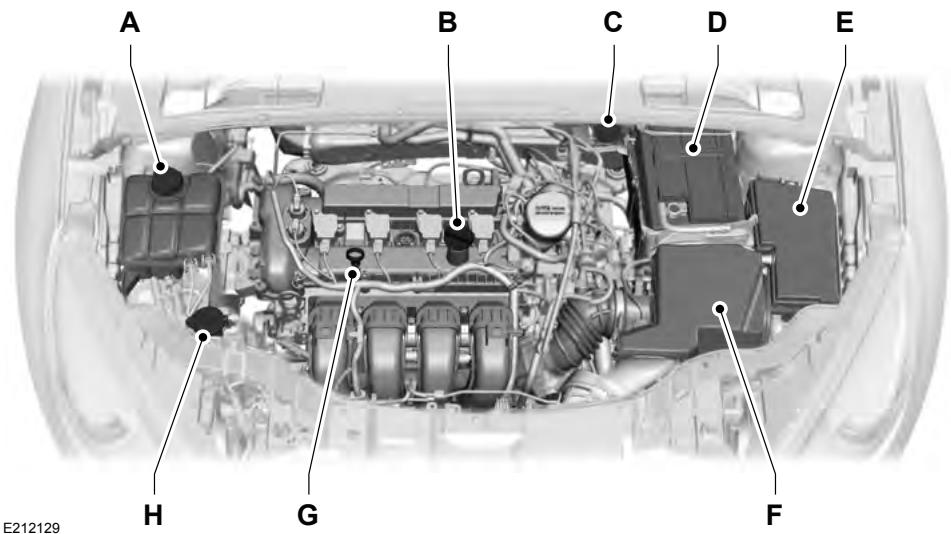 A
B
C
D
E
H
G
F
E212129