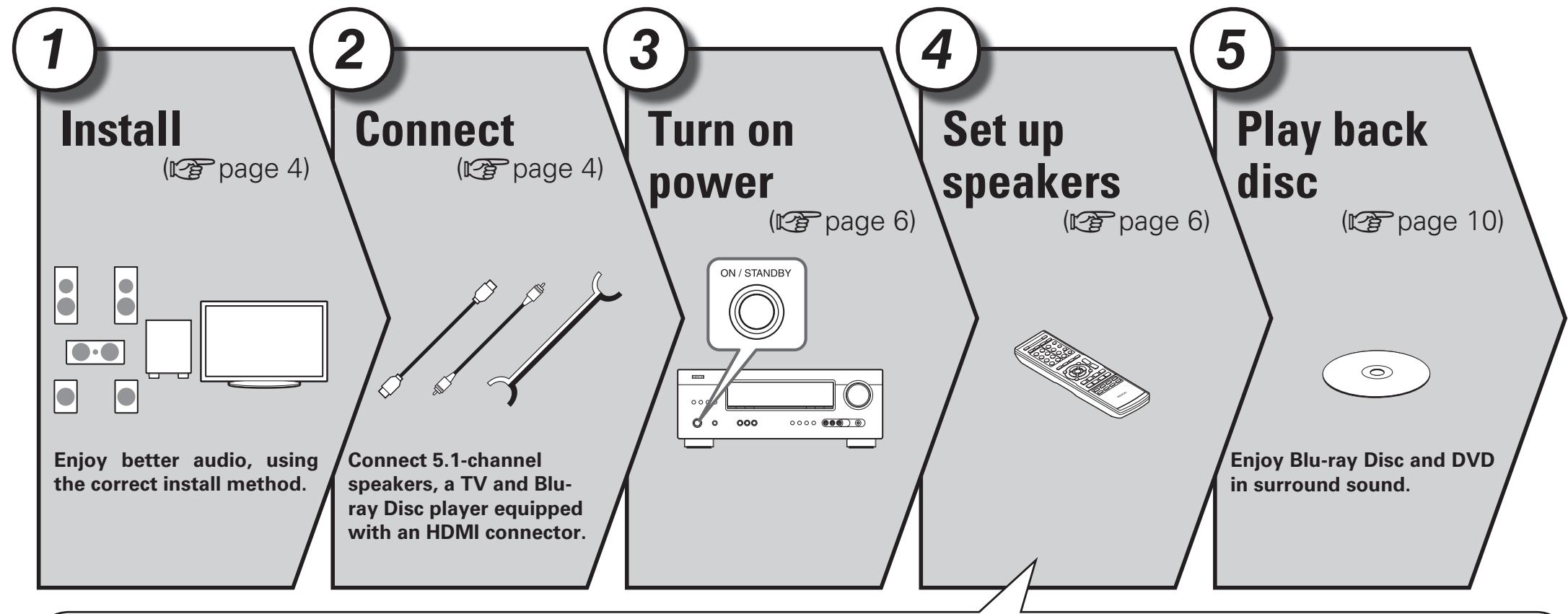 1

Install

(☞ page 4)

Enjoy better audio, using the correct install method.

2

Connect

(☞ page 4)

Connect 5.1-channel speakers, a TV and Blu-ray Disc player equipped with an HDMI connector.

3

Turn on power

(☞ page 6)

ON / STANDBY

4

Set up speakers

(☞ page 6)

5

Play back disc

(☞ page 10)

Enjoy Blu-ray Disc and DVD in surround sound.