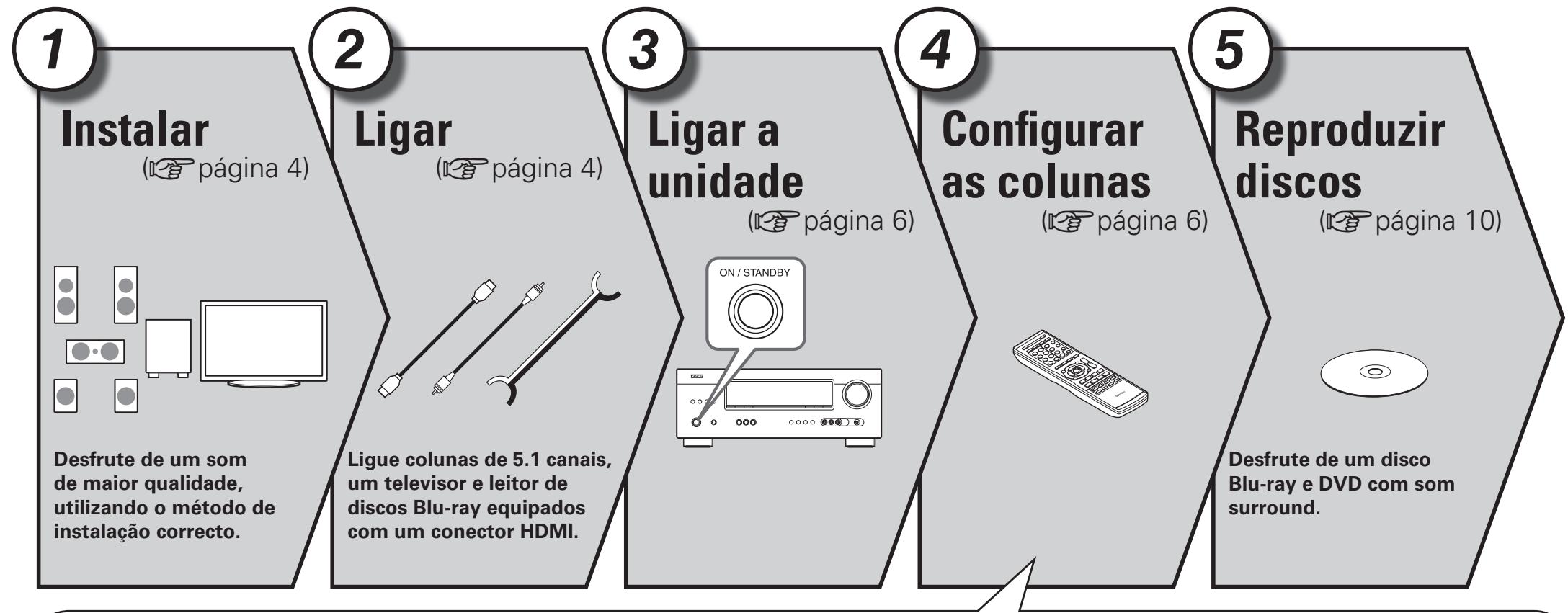 1
Instalar
(☞ página 4)

Desfrute de um som de maior qualidade, utilizando o método de instalação correcto.

2
Ligar
(☞ página 4)

Ligue colunas de 5.1 canais, um televisor e leitor de discos Blu-ray equipados com um conector HDMI.

3
Ligar a unidade
(☞ página 6)

ON / STANDBY

4
Configurar as colunas
(☞ página 6)

5
Reproduzir discos
(☞ página 10)

Desfrute de um disco Blu-ray e DVD com som surround.