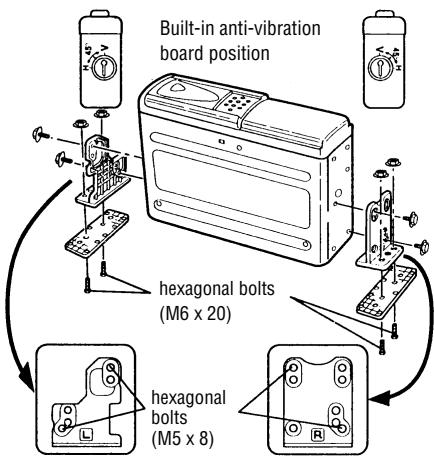 H 45° V

Built-in anti-vibration board position

V 45° H

hexagonal bolts (M6 x 20)

hexagonal bolts (M5 x 8)

L

R