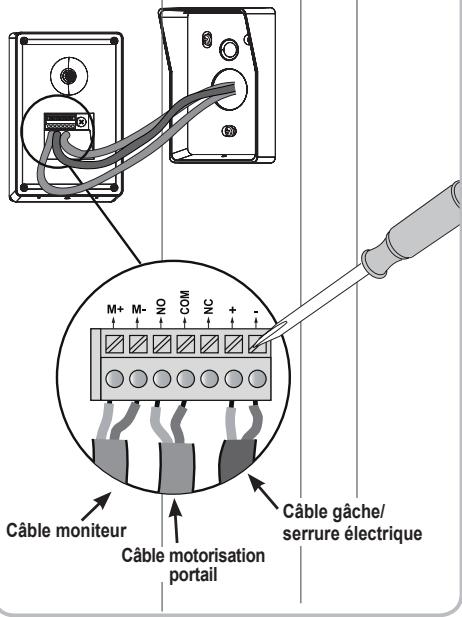 M+ M- NO COM NC + -

Câble moniteur

Câble motorisation portail

Câble gâche/ serrure électrique