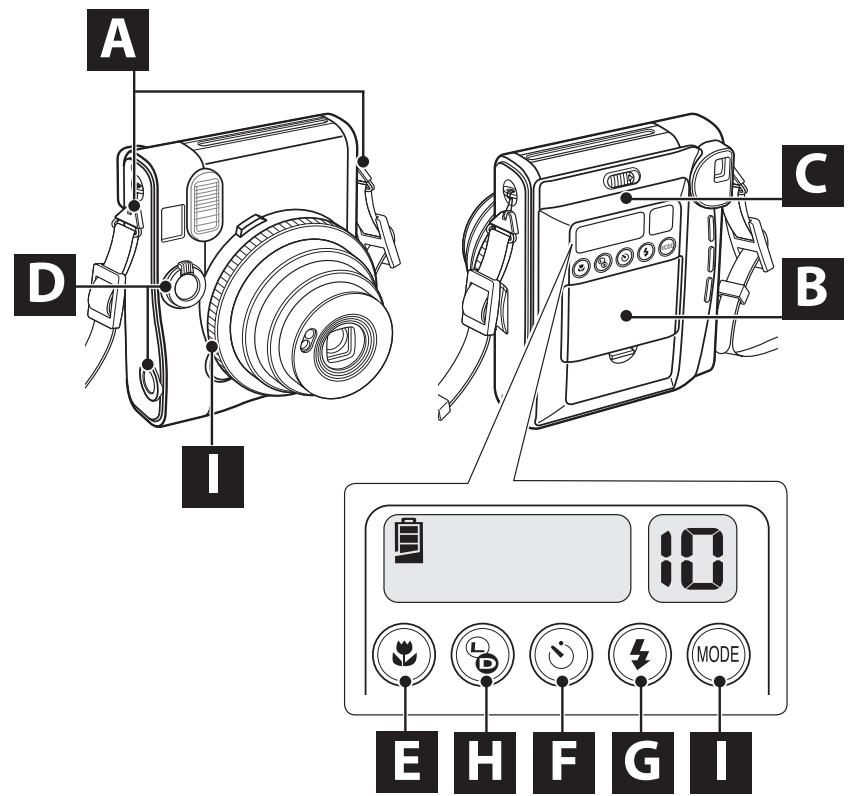 A
D
I
C
B
10
L
D
MODE
E
H
F
G
I