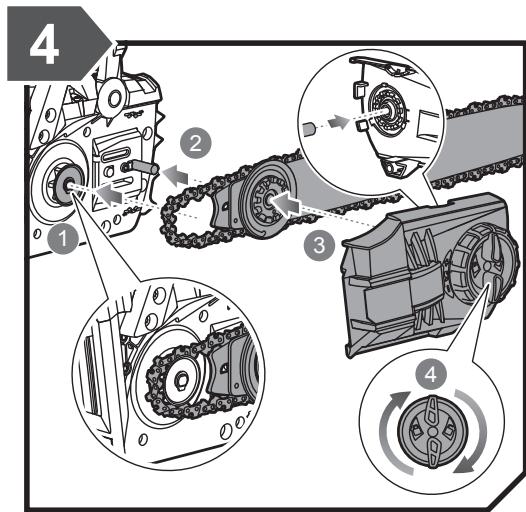 4

2

1

3

4