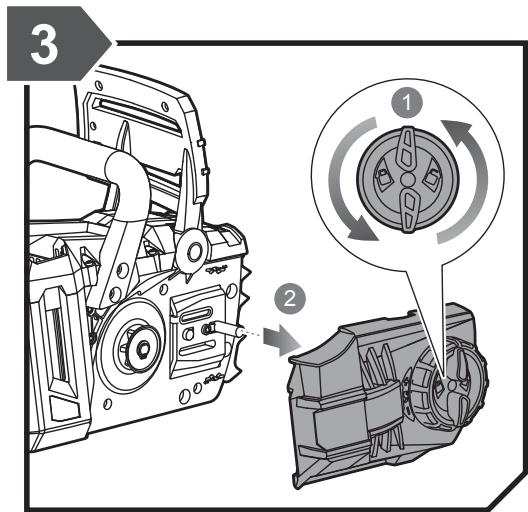 3

1

2