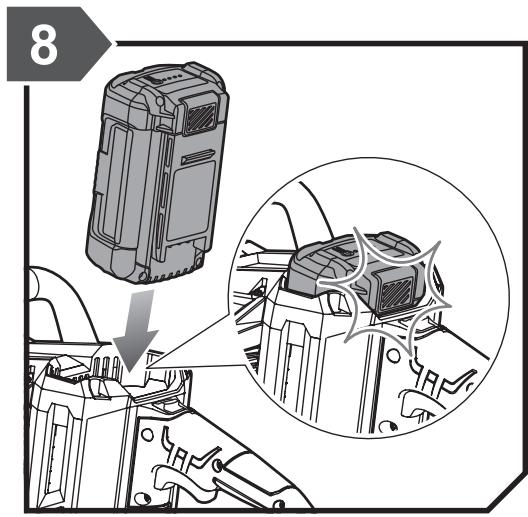 8