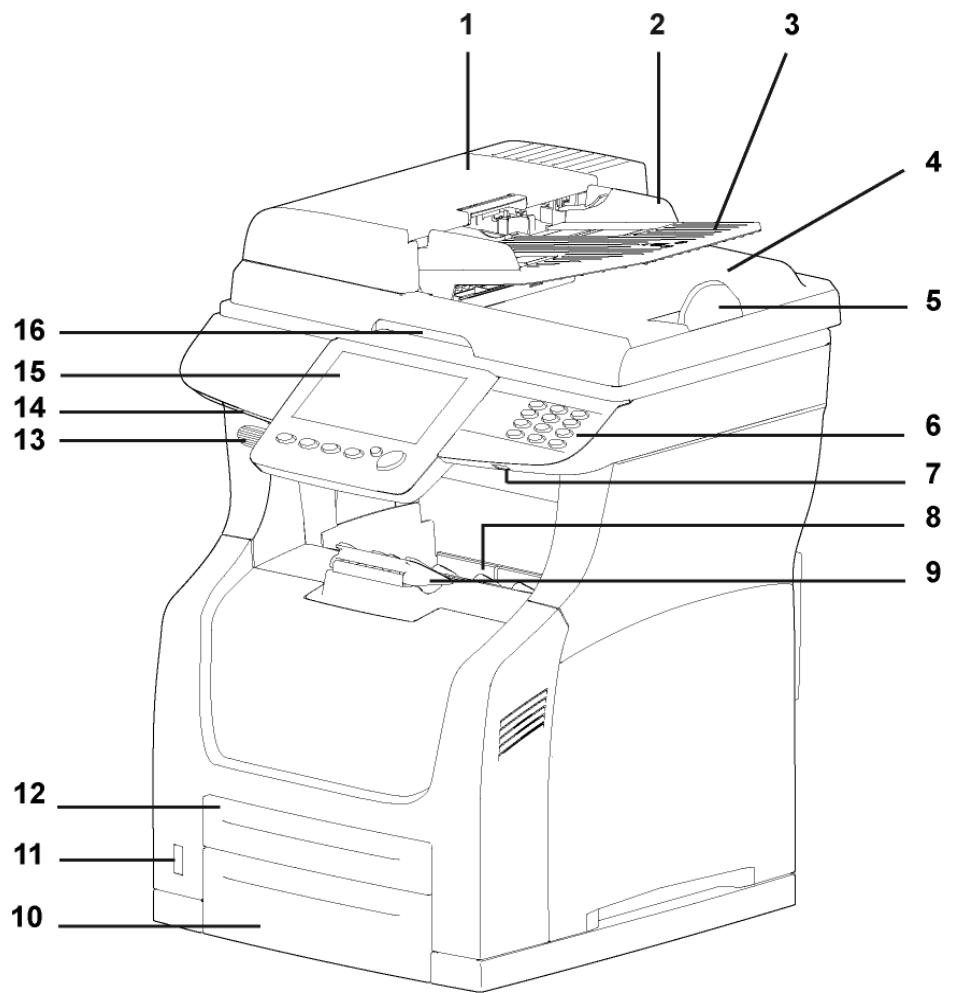 1
2
3
4
5
16
15
14
13
6
7
8
9
12
11
10