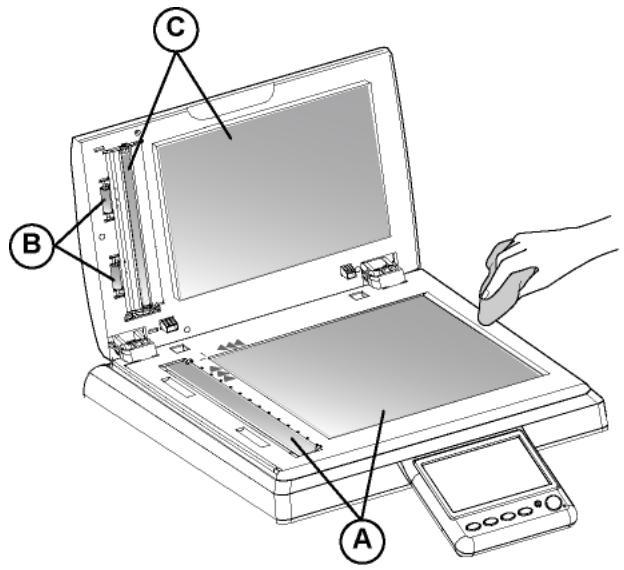 C

B

A