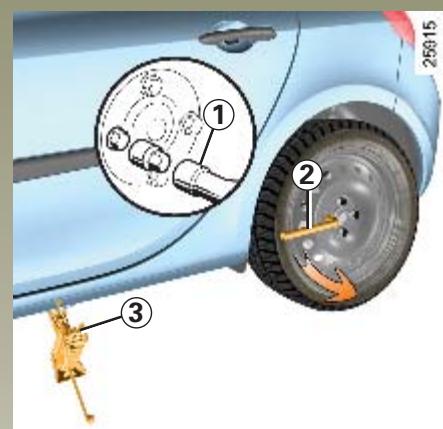 25915

1

2

3