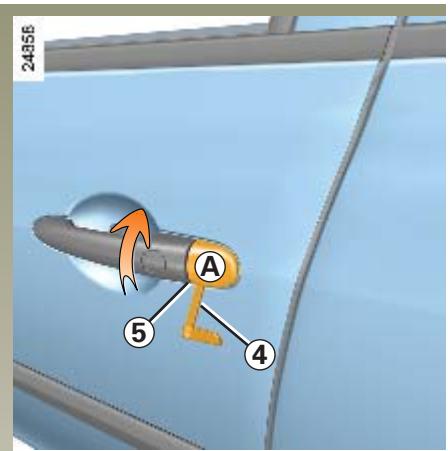 24356

A

5

4