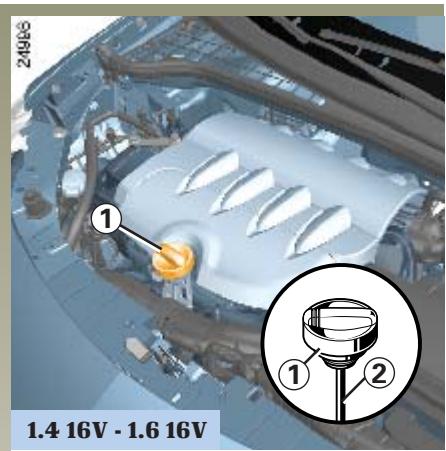 24986

1

1

2

1.4 16V - 1.6 16V