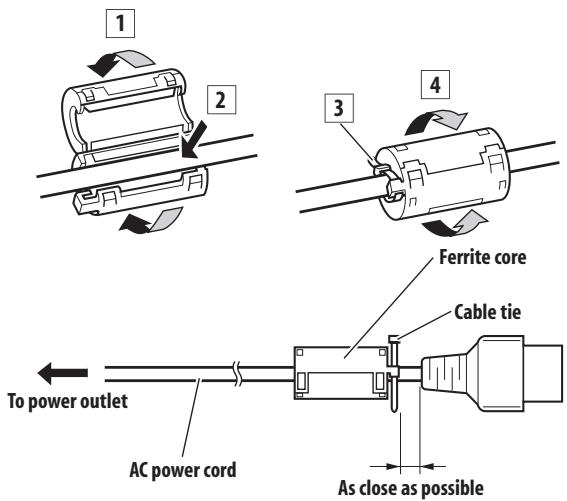 1
2
3
4
Ferrite core
Cable tie
To power outlet
AC power cord
As close as possible