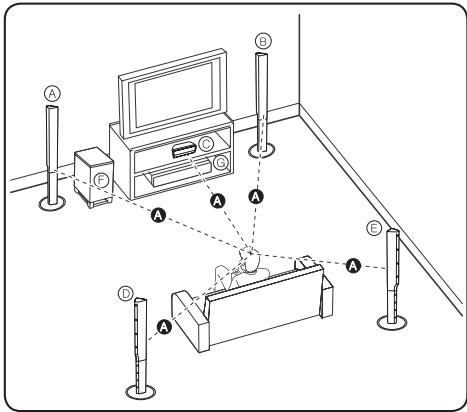 B
A
C
G
F
A
A
A
E
A
D
A