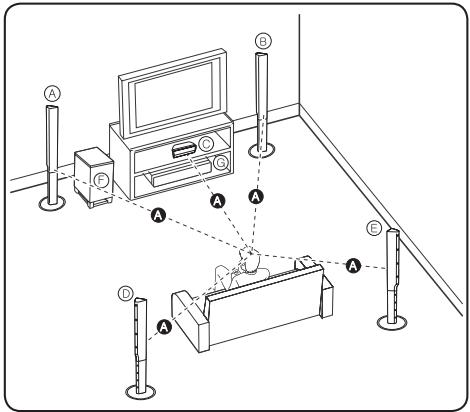 B
A
C
G
F
A
A
A
E
A
D
A