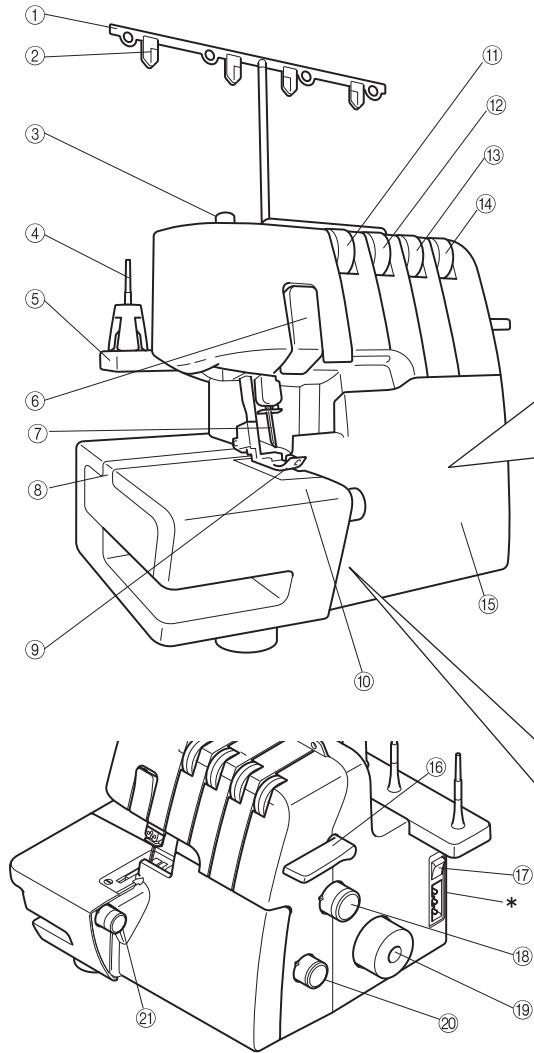 ①
②
③
④
⑤
⑥
⑦
⑧
⑨
⑩
⑪
⑫
⑬
⑭
⑮
⑯
⑰
*
⑱
⑲
⑳
㉑