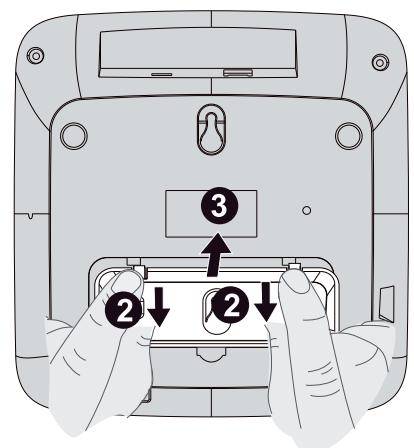 3
2
2