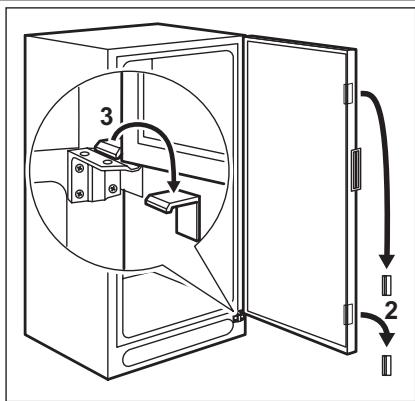 3

2